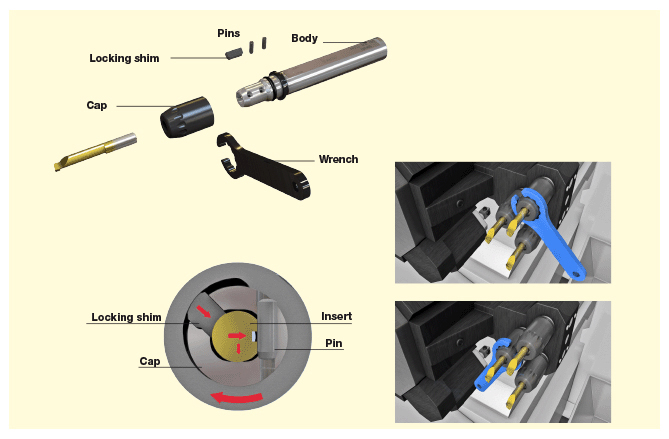 Pins
Body
Locking shim
Cap
Wrench
Locking shim
Insert
Pin
Cap